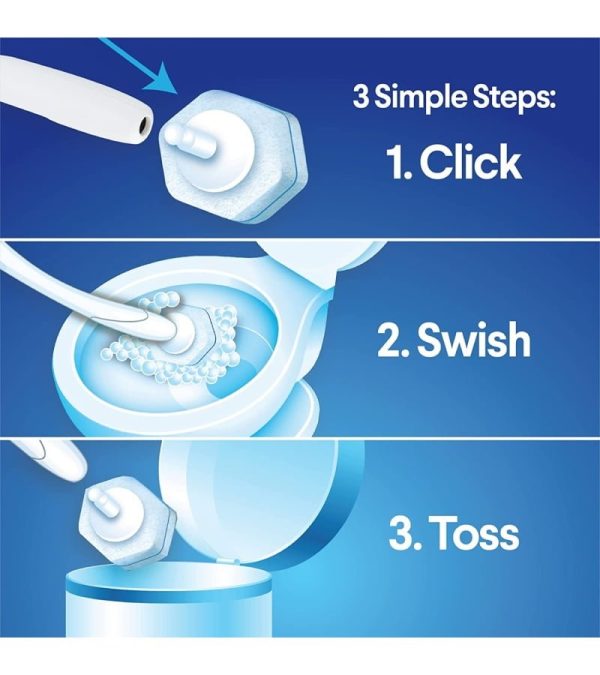 3 Simple Steps:

1. Click

2. Swish

3. Toss